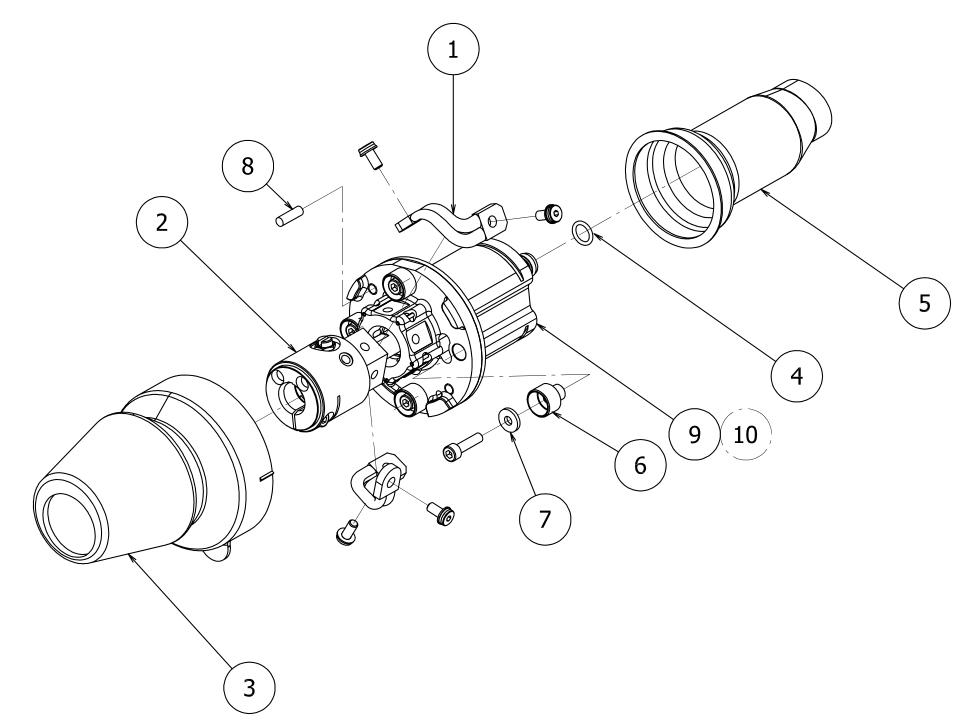 1
8
2
5
4
9
10
6
7
3