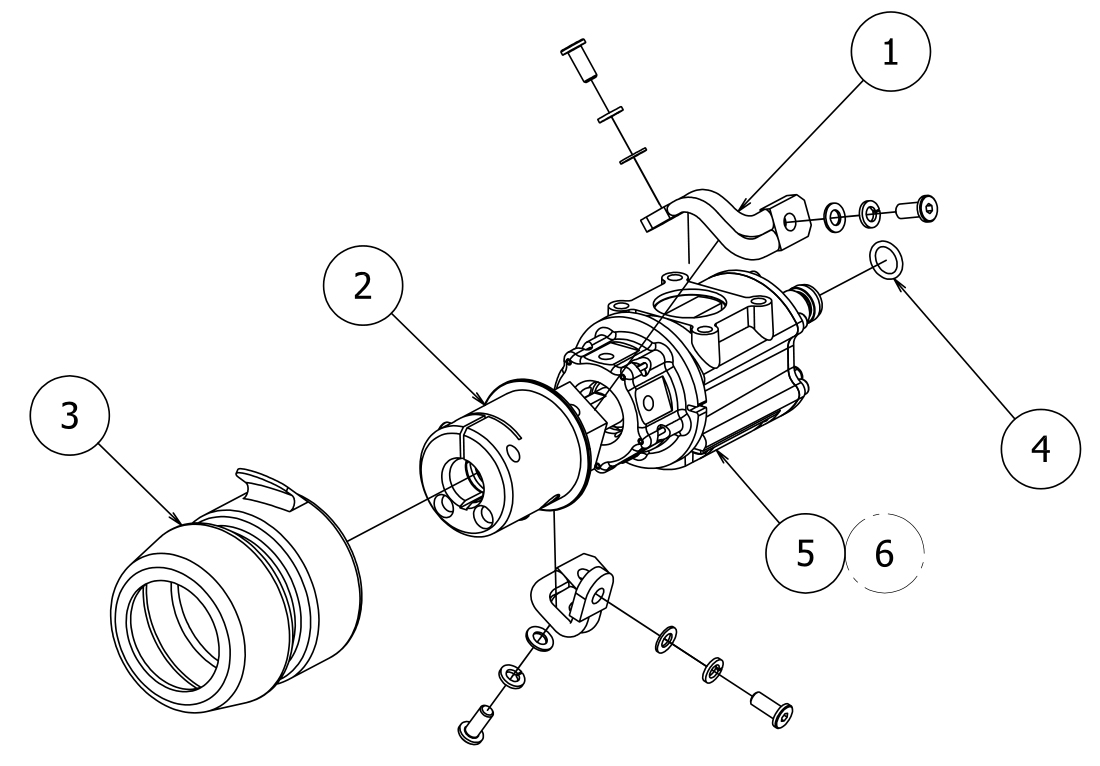 1
2
3
4
5
6